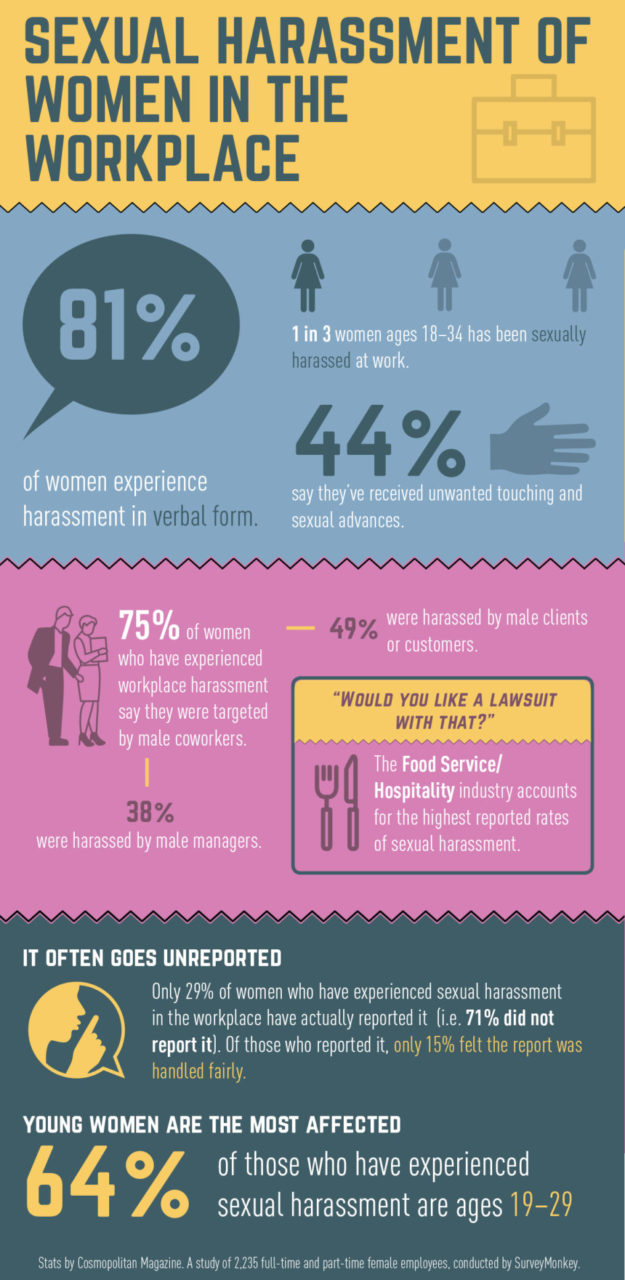 SEXUAL HARASSMENT OF WOMEN IN THE WORKPLACE

81%

of women experience harassment in verbal form.

1 in 3 women ages 18–34 has been sexually harassed at work.

44%

say they've received unwanted touching and sexual advances.

75% of women who have experienced workplace harassment say they were targeted by male coworkers.

49% were harassed by male clients or customers.

38% were harassed by male managers.

"WOULD YOU LIKE A LAWSUIT WITH THAT?"

The Food Service/ Hospitality industry accounts for the highest reported rates of sexual harassment.

IT OFTEN GOES UNREPORTED

Only 29% of women who have experienced sexual harassment in the workplace have actually reported it (i.e. 71% did not report it). Of those who reported it, only 15% felt the report was handled fairly.

YOUNG WOMEN ARE THE MOST AFFECTED

64% of those who have experienced sexual harassment are ages 19–29

Stats by Cosmopolitan Magazine. A study of 2,235 full-time and part-time female employees, conducted by SurveyMonkey.